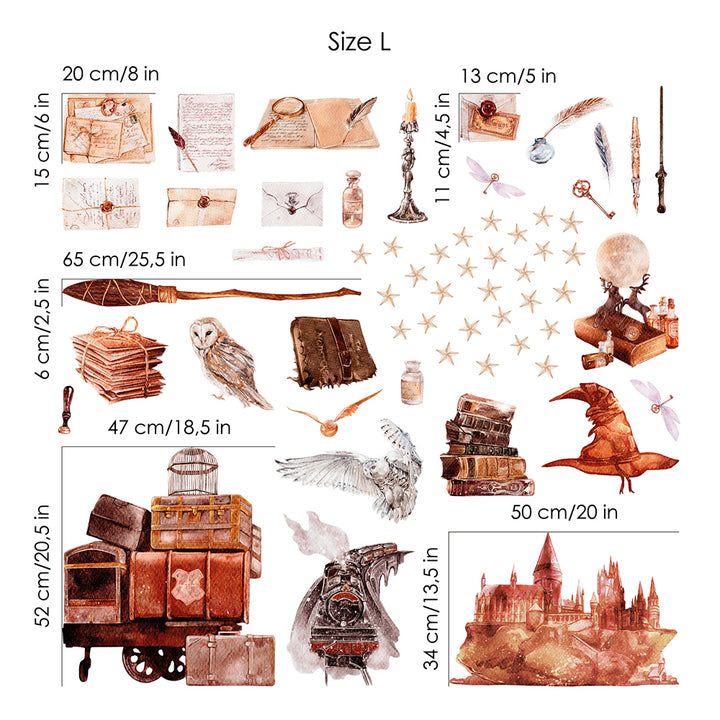 Size L

20 cm/8 in

15 cm/6 in

13 cm/5 in

11 cm/4,5 in

65 cm/25,5 in

6 cm/2,5 in

47 cm/18,5 in

52 cm/20,5 in

50 cm/20 in

34 cm/13,5 in