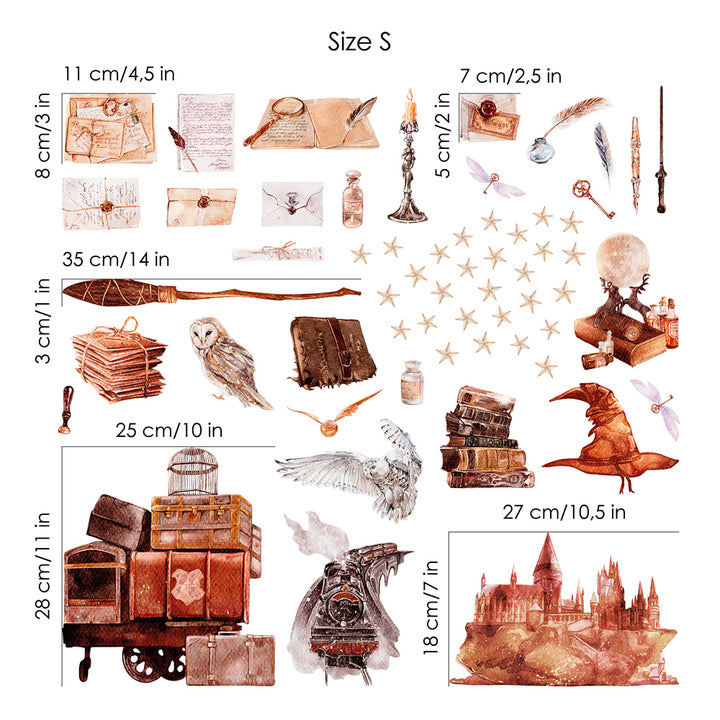 Size S

11 cm/4,5 in
8 cm/3 in

7 cm/2,5 in
5 cm/2 in

35 cm/14 in
3 cm/1 in

25 cm/10 in
28 cm/11 in

27 cm/10,5 in
18 cm/7 in