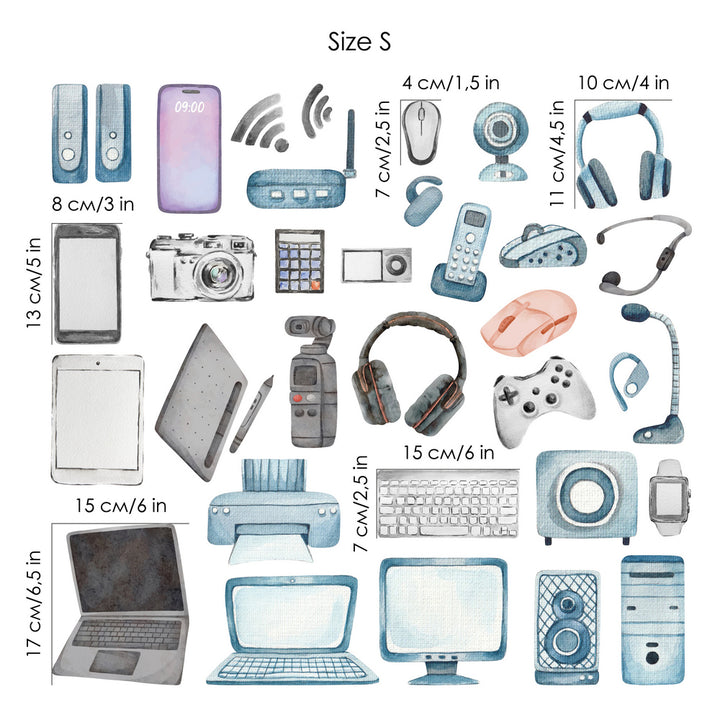 Size S

09:00

4 см/1,5 in
7 см/2,5 in

10 см/4 in
11 см/4,5 in

8 см/3 in
13 см/5 in

15 см/6 in
7 см/2,5 in

15 см/6 in
17 см/6,5 in