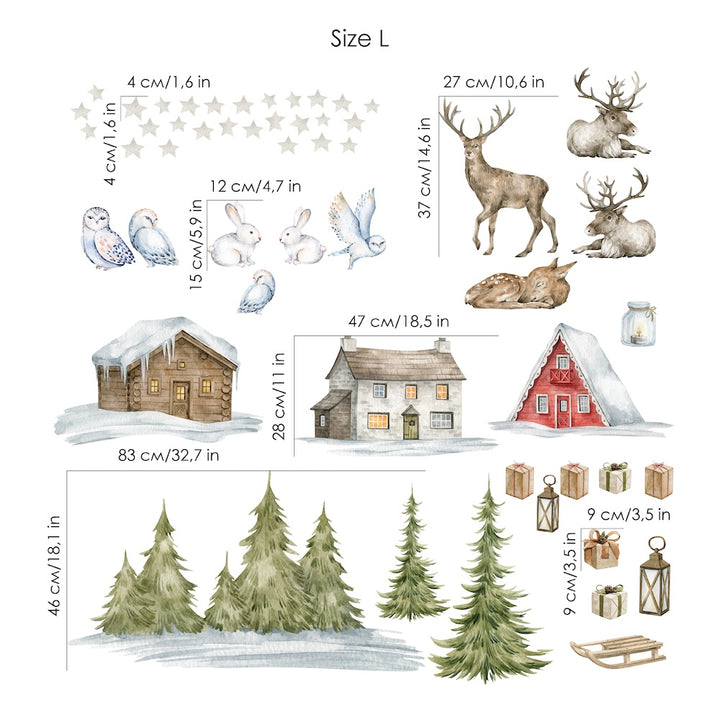 Size L

4 см/1,6 in

4 см/1,6 in

27 см/10,6 in

37 см/14,6 in

12 см/4,7 in

15 см/5,9 in

47 см/18,5 in

28 см/11 in

83 см/32,7 in

46 см/18,1 in

9 см/3,5 in

9 см/3,5 in