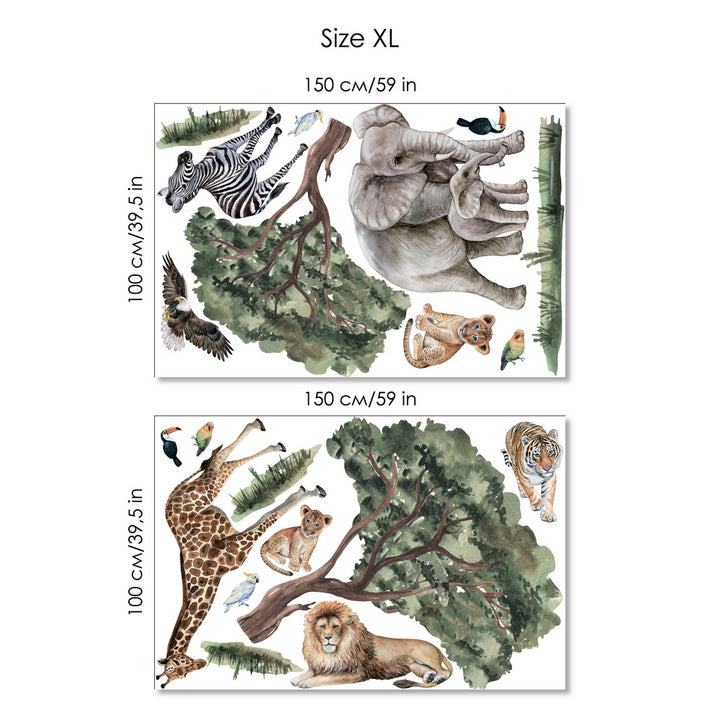 Size XL

150 см/59 in

100 см/39,5 in

150 см/59 in

100 см/39,5 in